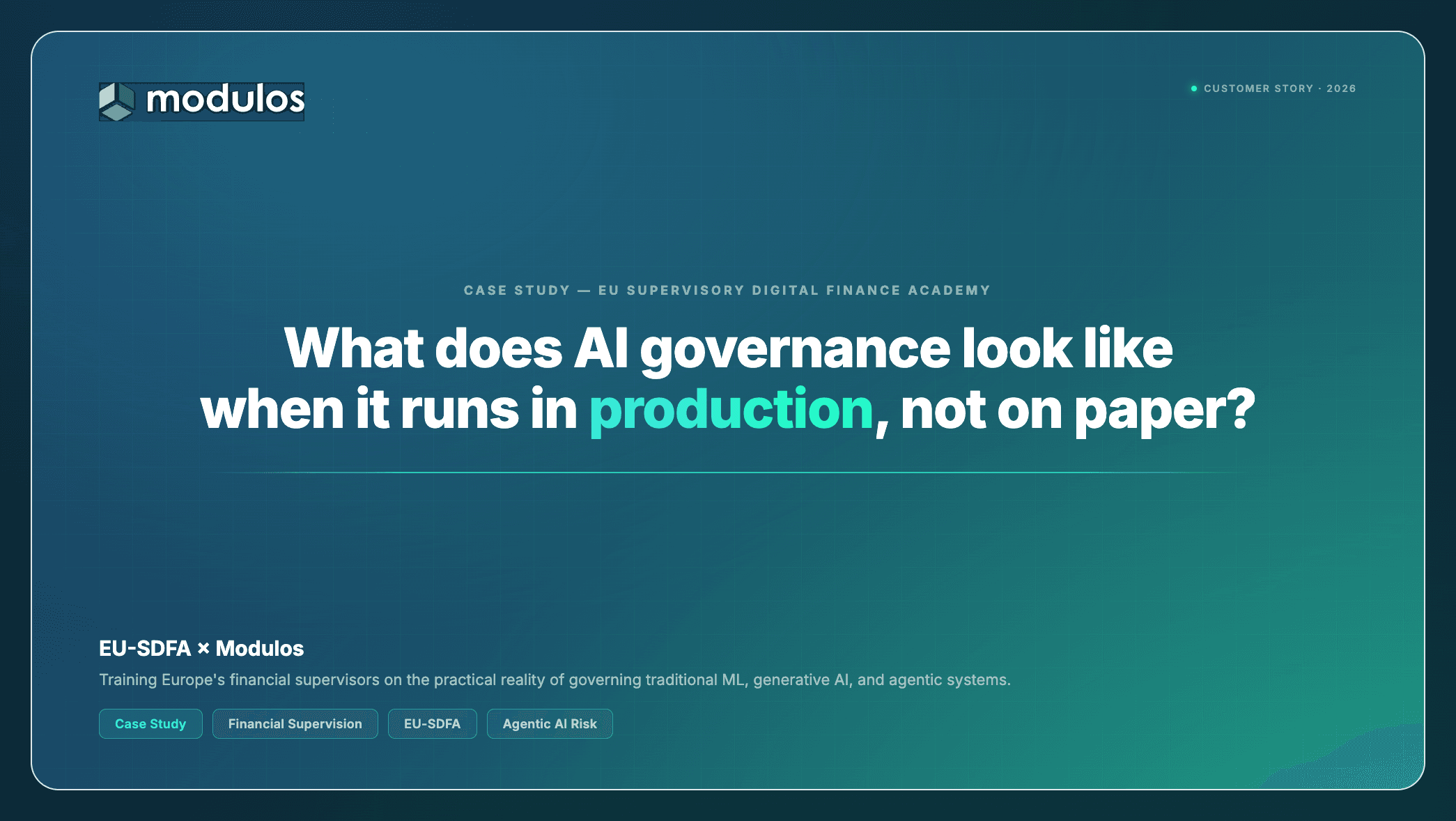 modulos

• CUSTOMER STORY · 2026

CASE STUDY — EU SUPERVISORY DIGITAL FINANCE ACADEMY

What does AI governance look like when it runs in production, not on paper?

EU-SDFA × Modulos

Training Europe's financial supervisors on the practical reality of governing traditional ML, generative AI, and agentic systems.

Case Study

Financial Supervision

EU-SDFA

Agentic AI Risk