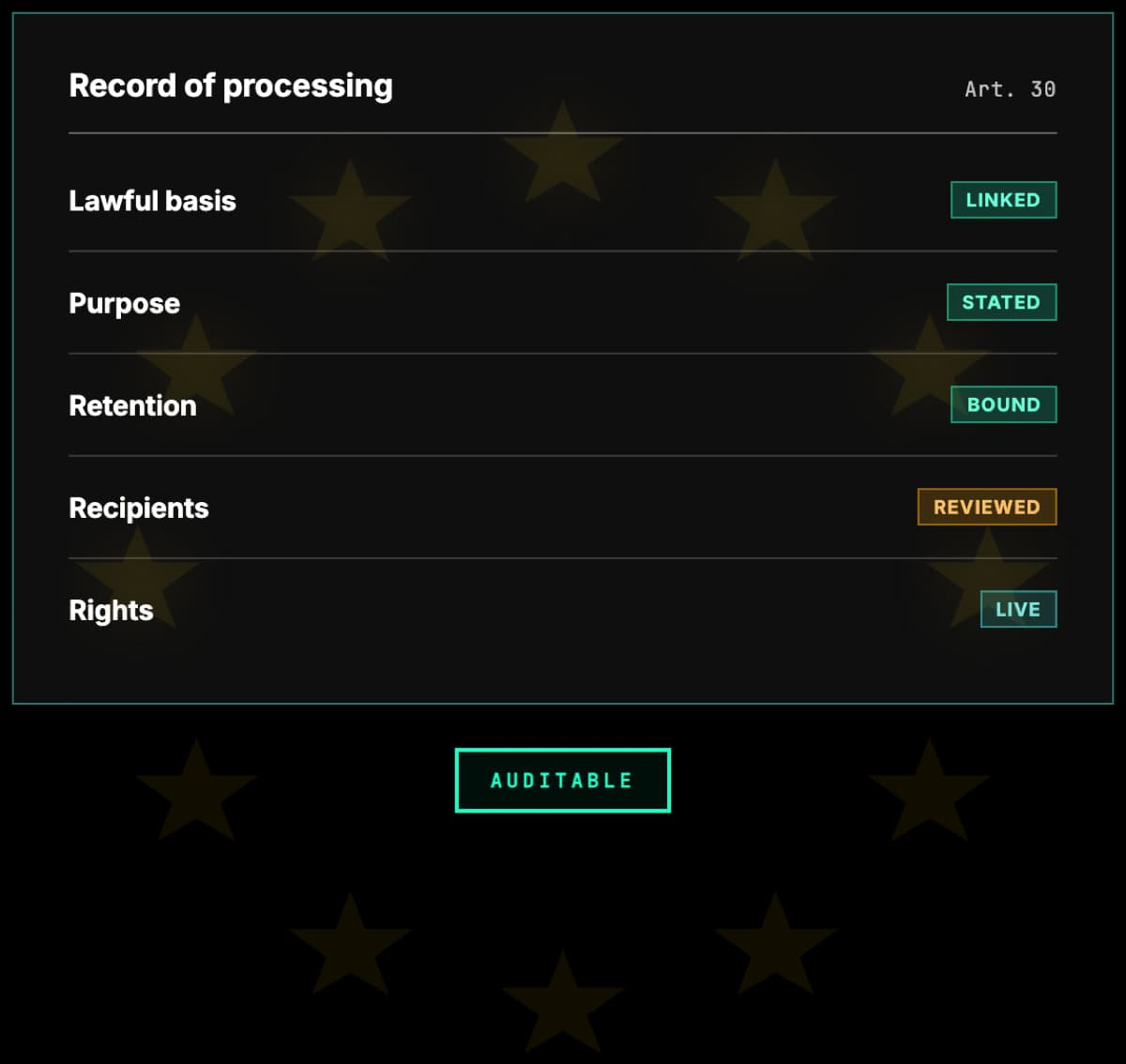 Record of processing Art. 30

Lawful basis LINKED

Purpose STATED

Retention BOUND

Recipients REVIEWED

Rights LIVE

AUDITABLE